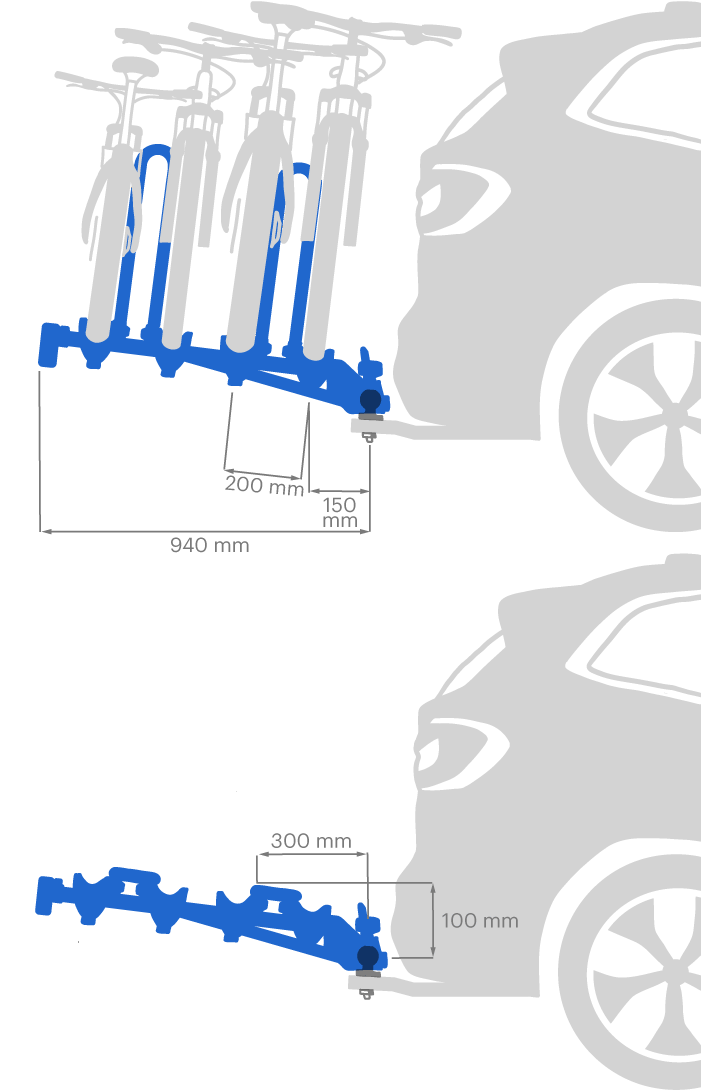 200 mm
150 mm
940 mm

300 mm
100 mm