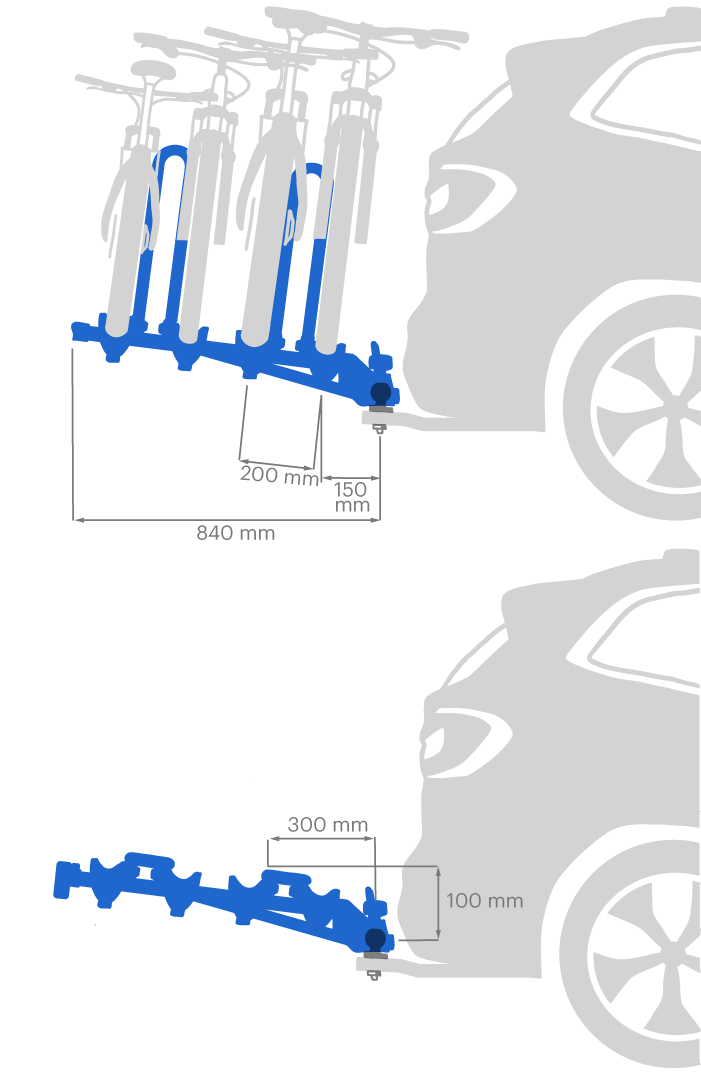 200 mm
150 mm
840 mm

300 mm
100 mm