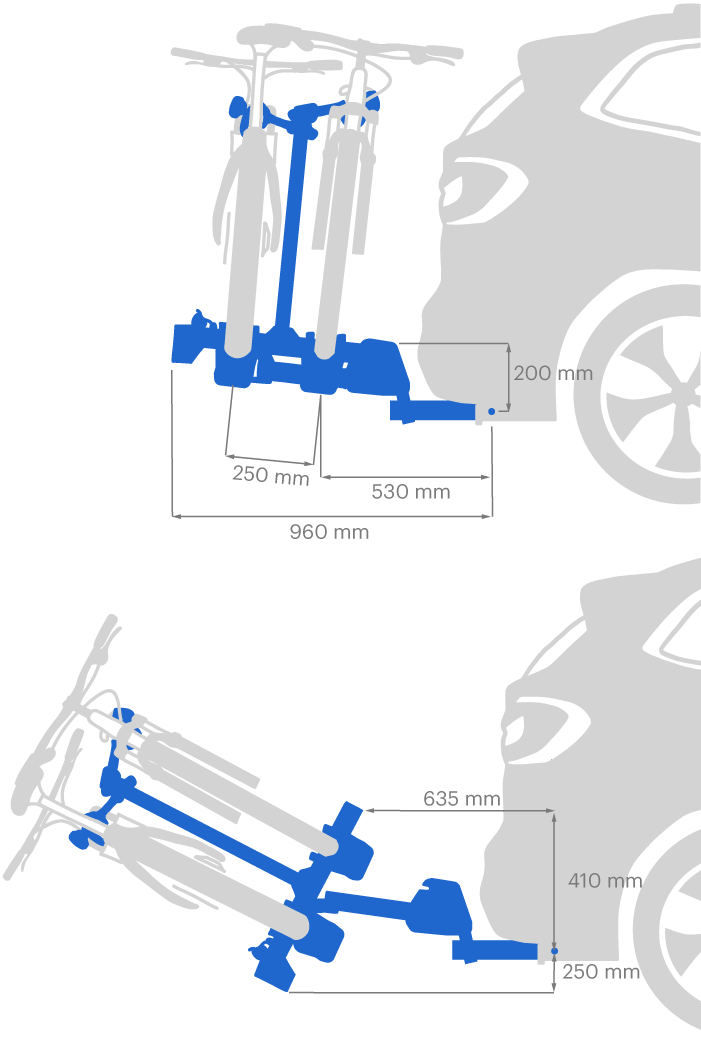 200 mm
250 mm
530 mm
960 mm
635 mm
410 mm
250 mm