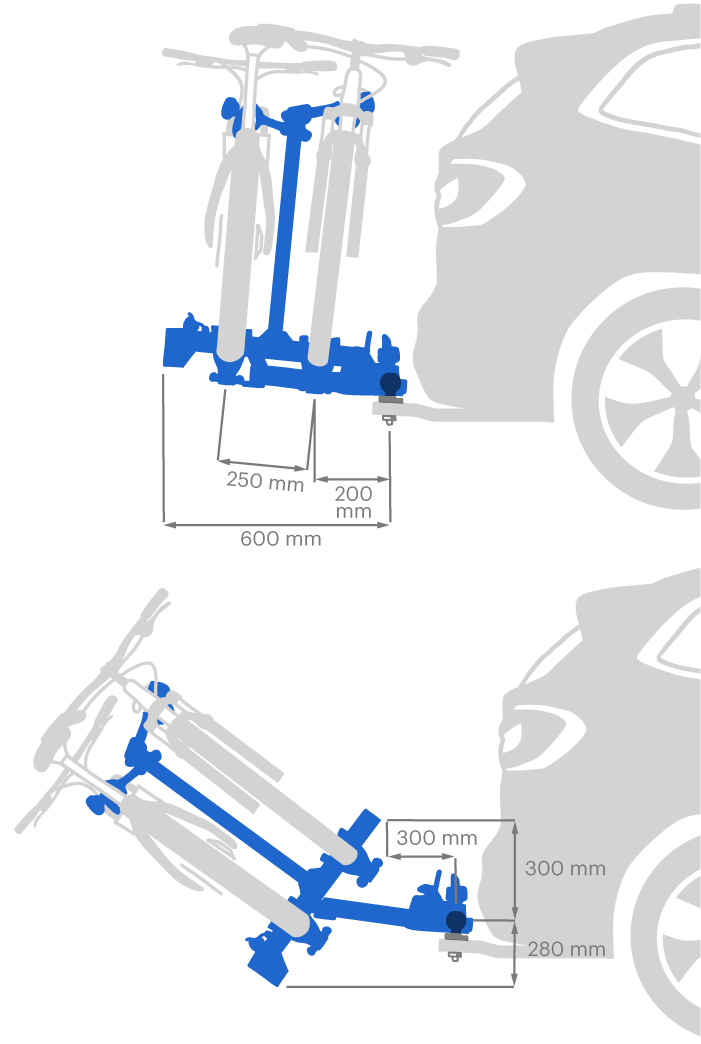 250 mm
200 mm
600 mm
300 mm
300 mm
280 mm