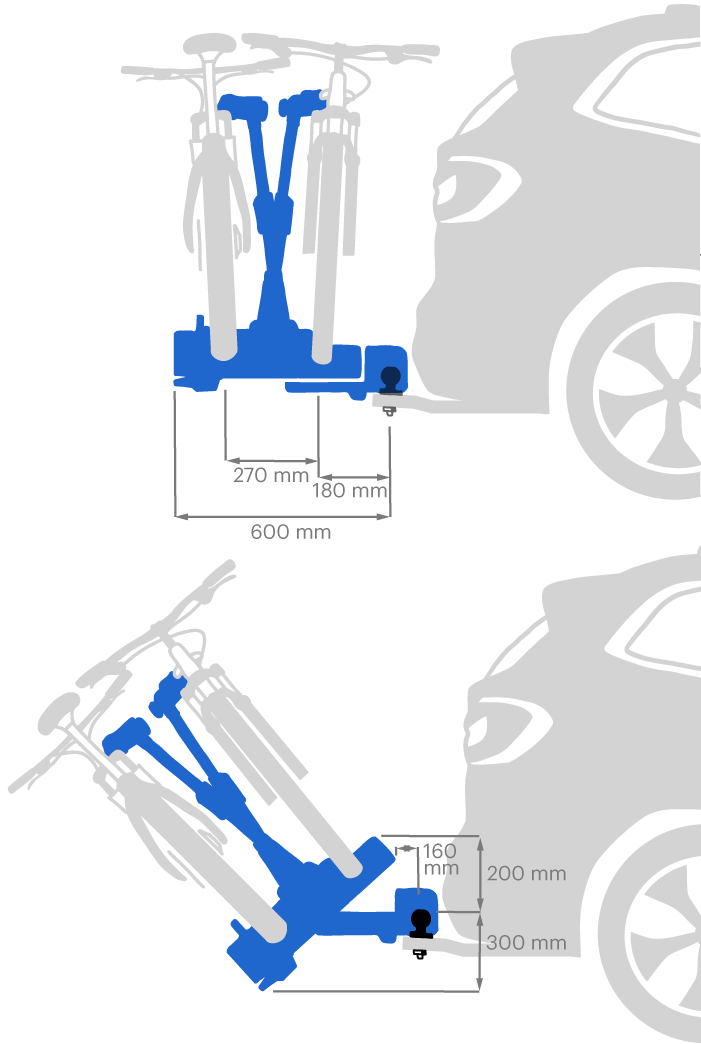 270 mm
180 mm
600 mm

160 mm
200 mm
300 mm