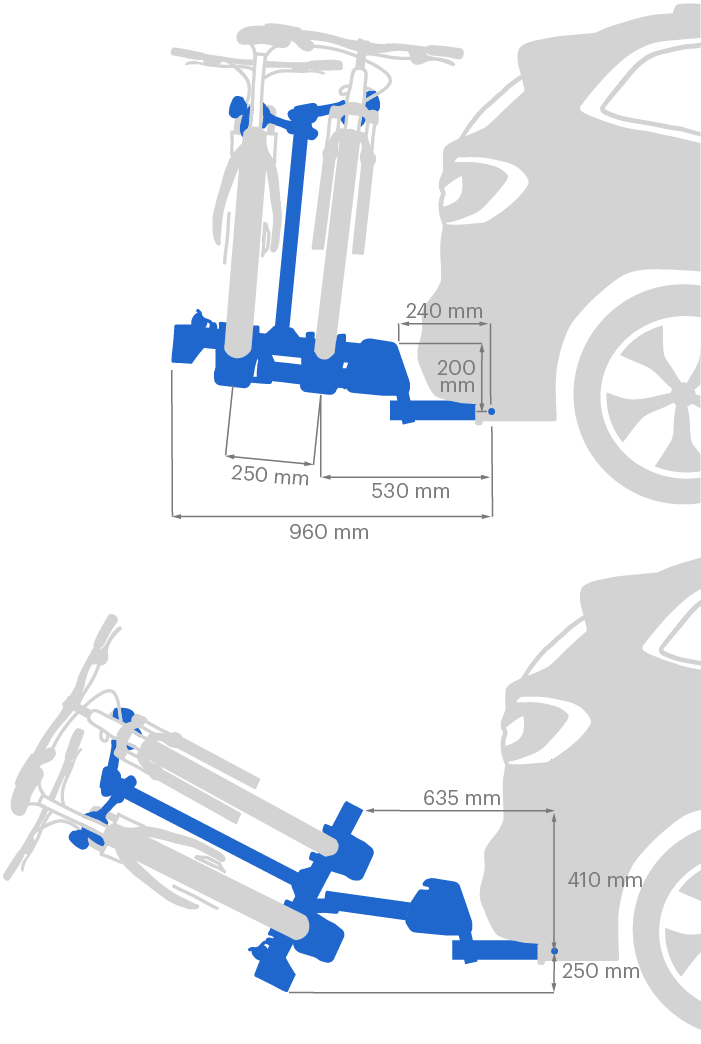 240 mm
200 mm
250 mm
530 mm
960 mm

635 mm
410 mm
250 mm